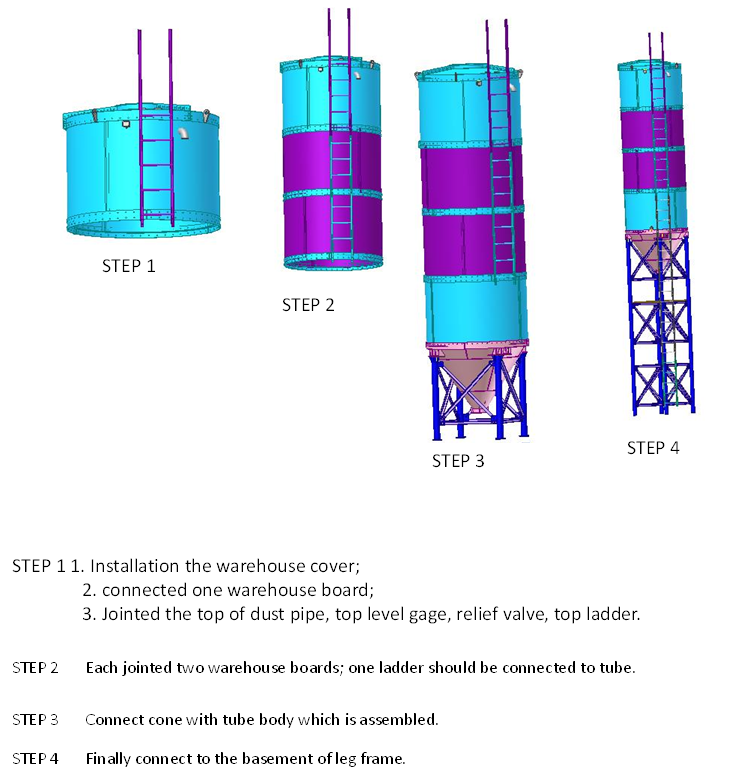 STEP 1

STEP 2

STEP 3

STEP 4

STEP 1 1. Installation the warehouse cover;
2. connected one warehouse board;
3. Jointed the top of dust pipe, top level gage, relief valve, top ladder.

STEP 2 Each jointed two warehouse boards; one ladder should be connected to tube.

STEP 3 Connect cone with tube body which is assembled.

STEP 4 Finally connect to the basement of leg frame.